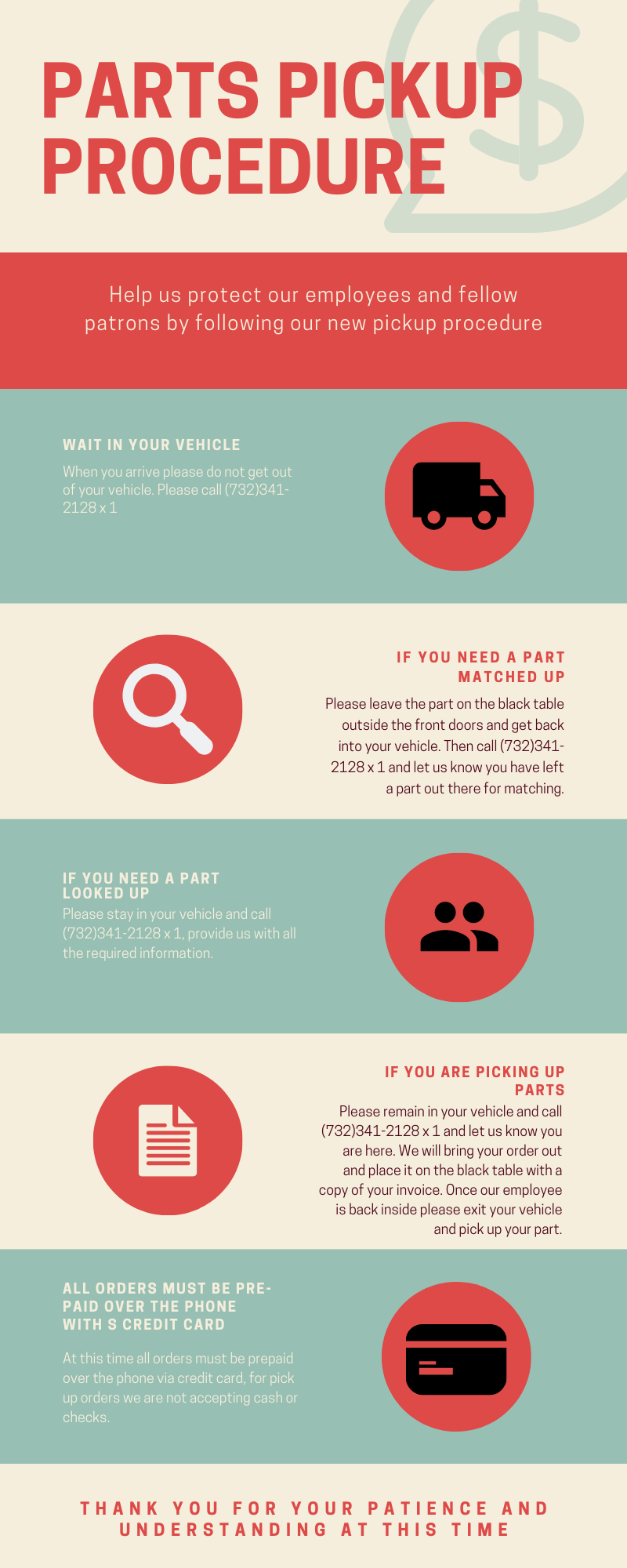 PARTS PICKUP PROCEDURE

Help us protect our employees and fellow patrons by following our new pickup procedure

WAIT IN YOUR VEHICLE

When you arrive please do not get out of your vehicle. Please call (732)341-2128 x 1

IF YOU NEED A PART MATCHED UP

Please leave the part on the black table outside the front doors and get back into your vehicle. Then call (732)341-2128 x 1 and let us know you have left a part out there for matching.

IF YOU NEED A PART LOOKED UP

Please stay in your vehicle and call (732)341-2128 x 1, provide us with all the required information.

IF YOU ARE PICKING UP PARTS

Please remain in your vehicle and call (732)341-2128 x 1 and let us know you are here. We will bring your order out and place it on the black table with a copy of your invoice. Once our employee is back inside please exit your vehicle and pick up your part.

ALL ORDERS MUST BE PRE-PAID OVER THE PHONE WITH S CREDIT CARD

At this time all orders must be prepaid over the phone via credit card, for pick up orders we are not accepting cash or checks.

THANK YOU FOR YOUR PATIENCE AND UNDERSTANDING AT THIS TIME